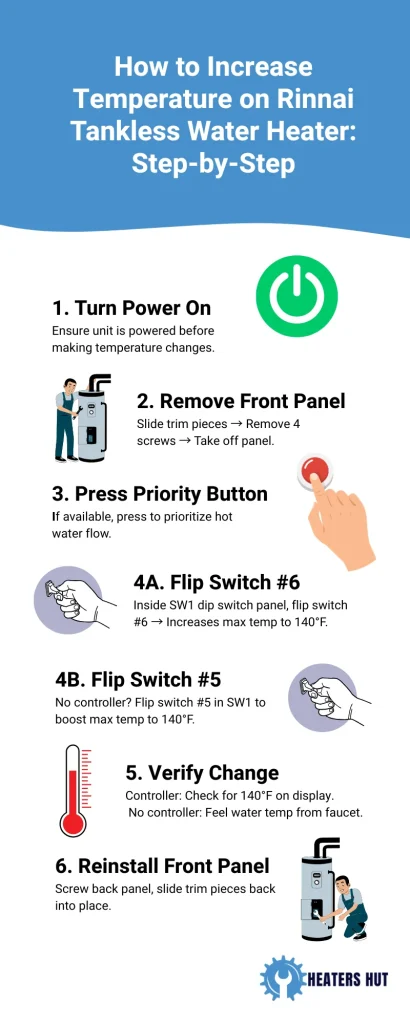 How to Increase Temperature on Rinnai Tankless Water Heater: Step-by-Step

1. Turn Power On
Ensure unit is powered before making temperature changes.

2. Remove Front Panel
Slide trim pieces → Remove 4 screws → Take off panel.

3. Press Priority Button
If available, press to prioritize hot water flow.

4A. Flip Switch #6
Inside SW1 dip switch panel, flip switch #6 → Increases max temp to 140°F.

4B. Flip Switch #5
No controller? Flip switch #5 in SW1 to boost max temp to 140°F.

5. Verify Change
Controller: Check for 140°F on display.
No controller: Feel water temp from faucet.

6. Reinstall Front Panel
Screw back panel, slide trim pieces back into place.

HEATERS HUT