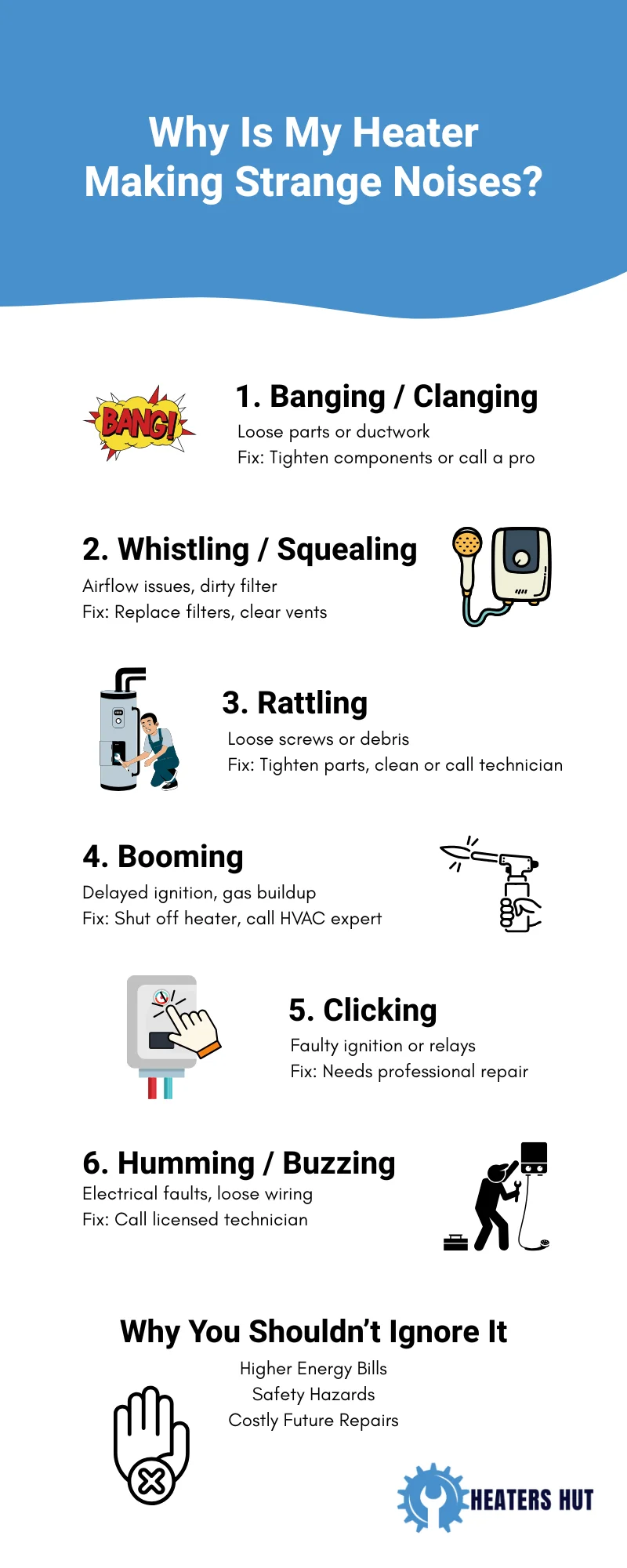 Why Is My Heater Making Strange Noises?

BANG!

1. Banging / Clanging
Loose parts or ductwork
Fix: Tighten components or call a pro

2. Whistling / Squealing
Airflow issues, dirty filter
Fix: Replace filters, clear vents

3. Rattling
Loose screws or debris
Fix: Tighten parts, clean or call technician

4. Booming
Delayed ignition, gas buildup
Fix: Shut off heater, call HVAC expert

5. Clicking
Faulty ignition or relays
Fix: Needs professional repair

6. Humming / Buzzing
Electrical faults, loose wiring
Fix: Call licensed technician

Why You Shouldn't Ignore It
Higher Energy Bills
Safety Hazards
Costly Future Repairs

HEATERS HUT